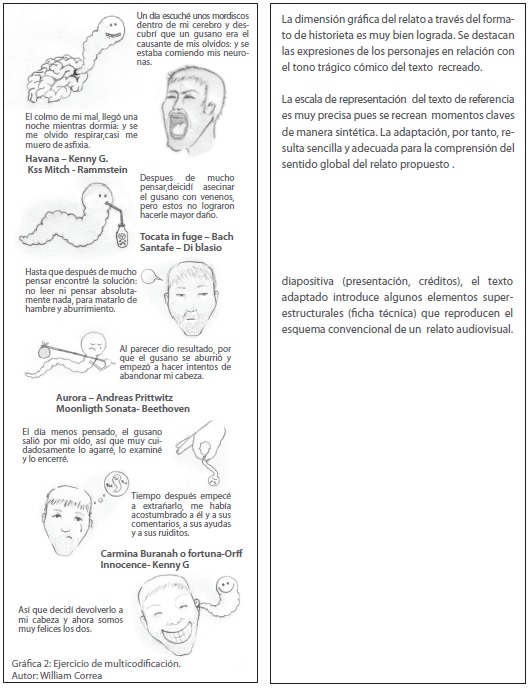 Un día escuché unos mordiscos dentro de mi cerebro y descubrí que un gusano era el causante de mis olvidos: y se estaba comiendo mis neuronas.

El colmo de mi mal, llegó una noche mientras dormía: y se me olvido respirar,casi me muero de asfixia.

Havana – Kenny G.
Kss Mitch - Rammstein

Despues de mucho pensar,deicidí asecinar el gusano con venenos, pero estos no lograron hacerle mayor daño.

Tocata in fuge – Bach
Santafe – Di blasio

Hasta que después de mucho pensar encontré la solución: no leer ni pensar absolutamente nada, para matarlo de hambre y aburrimiento.

Al parecer dio resultado, por que el gusano se aburrió y empezó a hacer intentos de abandonar mi cabeza.

Aurora – Andreas Prittwitz
Moonligth Sonata- Beethoven

El día menos pensado, el gusano salió por mi oído, así que muy cuidadosamente lo agarré, lo examiné y lo encerré.

Tiempo después empecé a extrañarlo, me había acostumbrado a él y a sus comentarios, a sus ayudas y a sus ruiditos.

Carmina Buranah o fortuna-Orff
Innocence- Kenny G

Así que decidí devolverlo a mi cabeza y ahora somos muy felices los dos.

Gráfica 2: Ejercicio de multicodificación.
Autor: William Correa

La dimensión gráfica del relato a través del formato de historieta es muy bien lograda. Se destacan las expresiones de los personajes en relación con el tono trágico cómico del texto recreado.

La escala de representación del texto de referencia es muy precisa pues se recrean momentos claves de manera sintética. La adaptación, por tanto, resulta sencilla y adecuada para la comprensión del sentido global del relato propuesto .

diapositiva (presentación, créditos), el texto adaptado introduce algunos elementos superestructurales (ficha técnica) que reproducen el esquema convencional de un relato audiovisual.